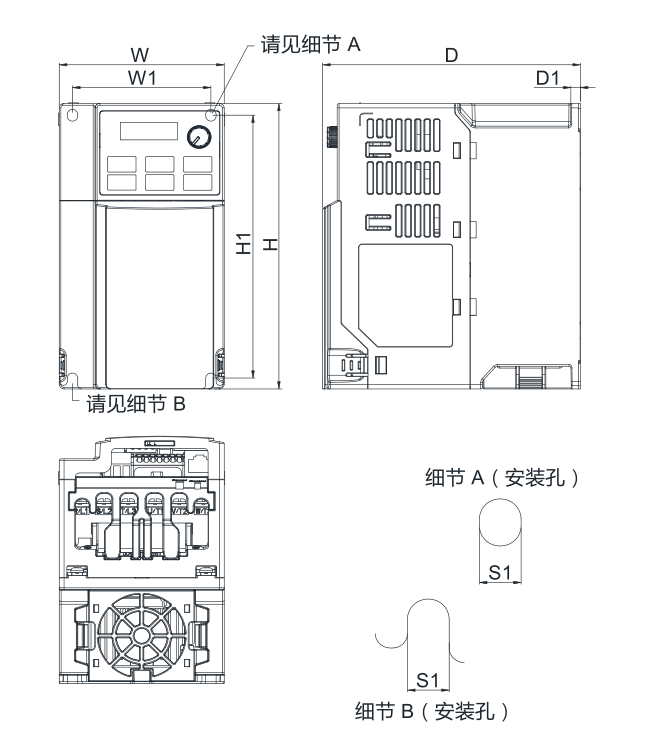 W

W1

请见细节 A

D

D1

H1

H

请见细节 B

细节 A（安装孔）

S1

S1

细节 B（安装孔）